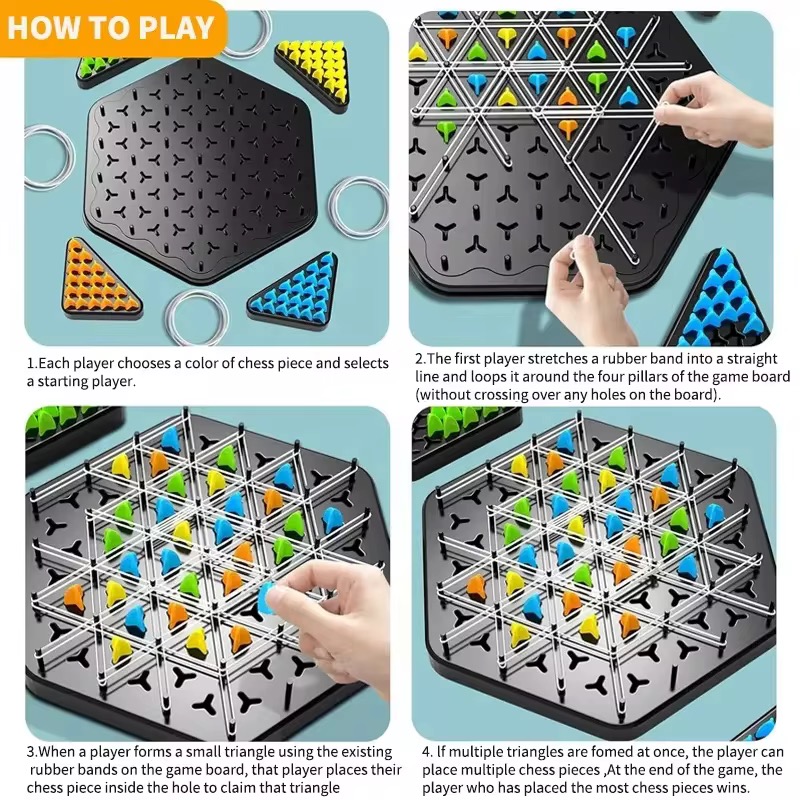 HOW TO PLAY

1.Each player chooses a color of chess piece and selects a starting player.

2.The first player stretches a rubber band into a straight line and loops it around the four pillars of the game board (without crossing over any holes on the board).

3.When a player forms a small triangle using the existing rubber bands on the game board, that player places their chess piece inside the hole to claim that triangle

4. If multiple triangles are fomed at once, the player can place multiple chess pieces ,At the end of the game, the player who has placed the most chess pieces wins.